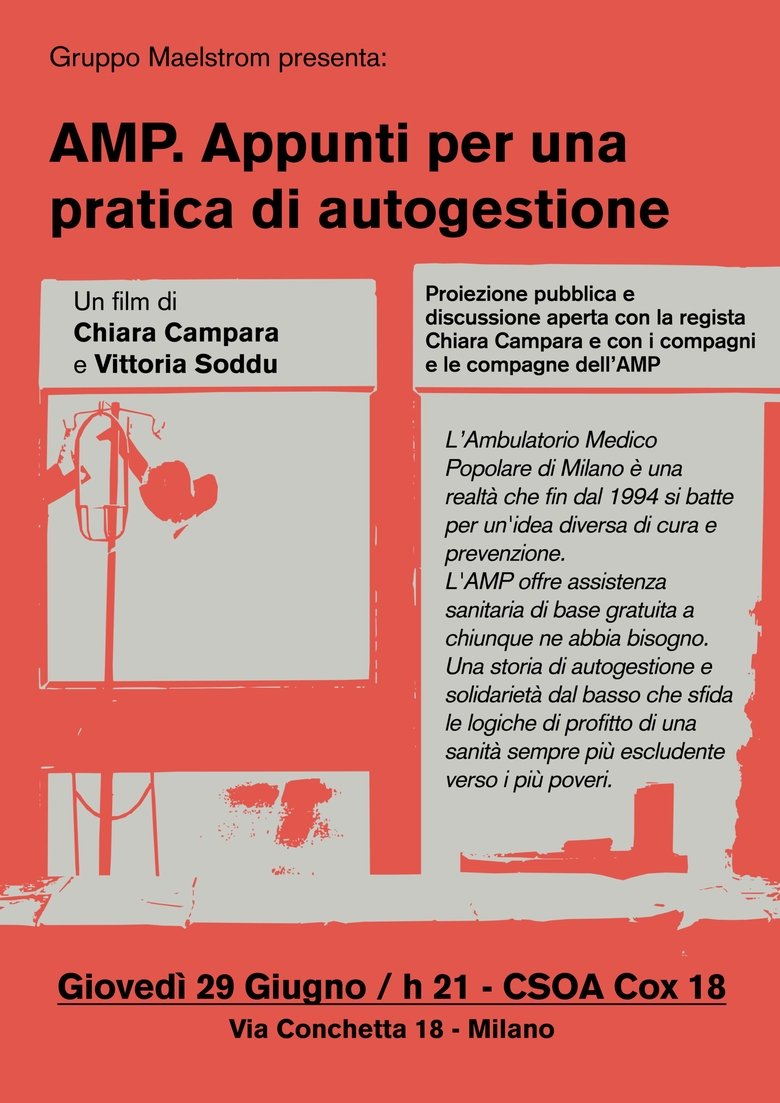 Gruppo Maelstrom presenta:

AMP. Appunti per una pratica di autogestione

Un film di
Chiara Campara
e Vittoria Soddu

Proiezione pubblica e discussione aperta con la regista Chiara Campara e con i compagni e le compagne dell'AMP

L'Ambulatorio Medico Popolare di Milano è una realtà che fin dal 1994 si batte per un'idea diversa di cura e prevenzione.
L'AMP offre assistenza sanitaria di base gratuita a chiunque ne abbia bisogno. Una storia di autogestione e solidarietà dal basso che sfida le logiche di profitto di una sanità sempre più escludente verso i più poveri.

Giovedì 29 Giugno / h 21 - CSOA Cox 18
Via Conchetta 18 - Milano